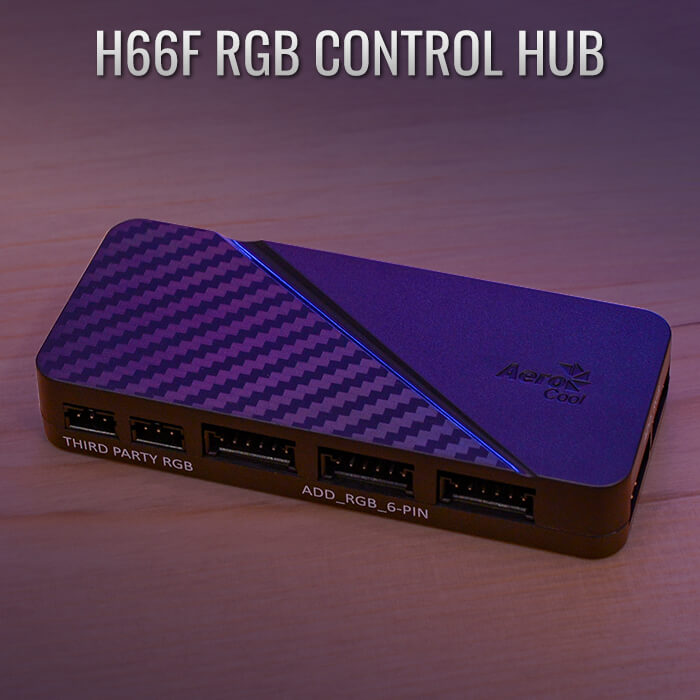 H66F RGB CONTROL HUB

Aero Cool

THIRD PARTY RGB

ADD_RGB_6-PIN